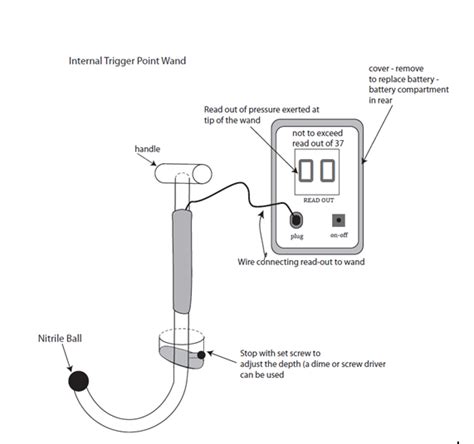 Internal Trigger Point Wand

cover - remove to replace battery - battery compartment in rear

Read out of pressure exerted at tip of the wand

not to exceed read out of 37

handle

READ OUT

plug

on-off

Wire connecting read-out to wand

Nitrile Ball

Stop with set screw to adjust the depth (a dime or screw driver can be used