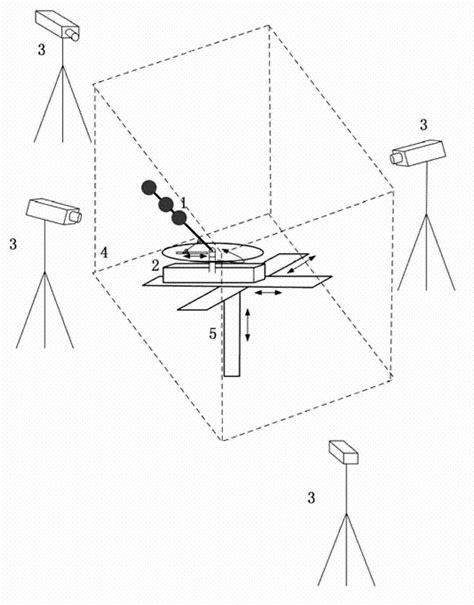 3

3

1

3

4

2

5

3