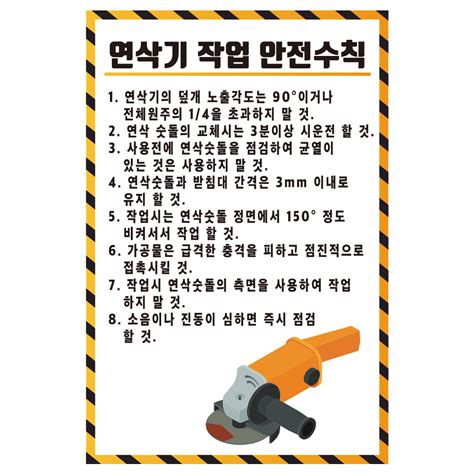 연삭기 작업 안전수칙

1. 연삭기의 덮개 노출각도는 90°이거나 전체원주의 1/4을 초과하지 말 것.
2. 연삭 숫돌의 교체시는 3분이상 시운전 할 것.
3. 사용전에 연삭숫돌을 점검하여 균열이 있는 것은 사용하지 말 것.
4. 연삭숫돌과 받침대 간격은 3mm 이내로 유지 할 것.
5. 작업시는 연삭숫돌 정면에서 150° 정도 비켜서서 작업 할 것.
6. 가공물은 급격한 충격을 피하고 점진적으로 접촉시킬 것.
7. 작업시 연삭숫돌의 측면을 사용하여 작업 하지 말 것.
8. 소음이나 진동이 심하면 즉시 점검 할 것.