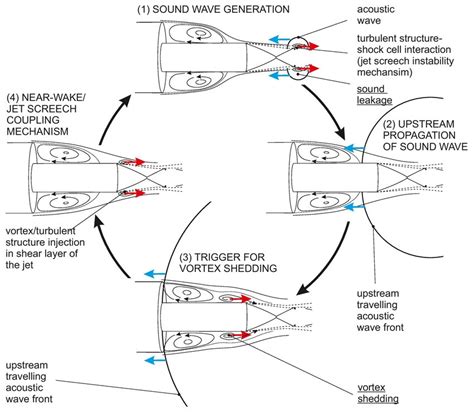 (1) SOUND WAVE GENERATION

acoustic wave

turbulent structure-shock cell interaction (jet screech instability mechansim)

sound leakage

(4) NEAR-WAKE/ JET SCREECH COUPLING MECHANISM

(2) UPSTREAM PROPAGATION OF SOUND WAVE

vortex/turbulent structure injection in shear layer of the jet

(3) TRIGGER FOR VORTEX SHEDDING

upstream travelling acoustic wave front

upstream travelling acoustic wave front

vortex shedding