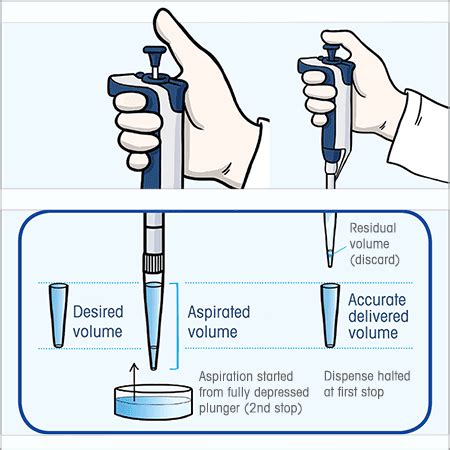 Residual volume (discard)

Desired volume

Aspirated volume

Accurate delivered volume

Aspiration started from fully depressed plunger (2nd stop)

Dispense halted at first stop