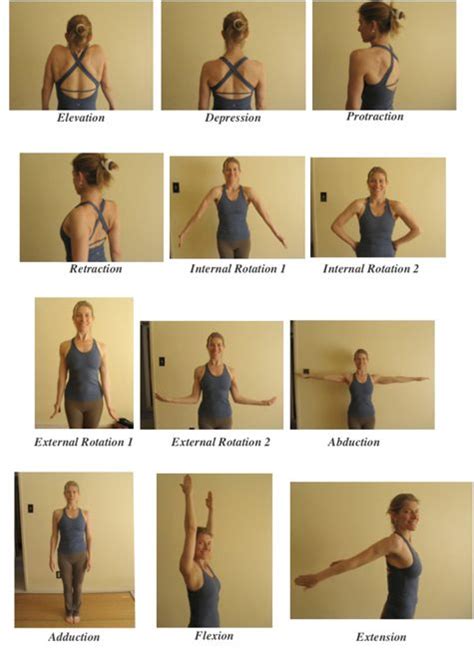 Elevation

Depression

Protraction

Retraction

Internal Rotation 1

Internal Rotation 2

External Rotation 1

External Rotation 2

Abduction

Adduction

Flexion

Extension