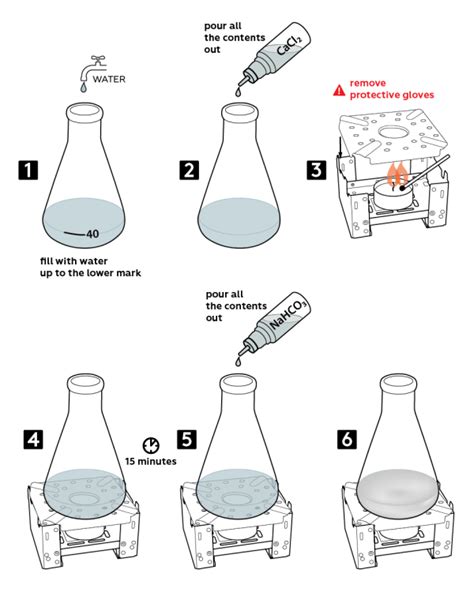 WATER

1

40

fill with water up to the lower mark

pour all the contents out

$CaCl_2$

2

remove protective gloves

3

4

15 minutes

pour all the contents out

$NaHCO_3$

5

6