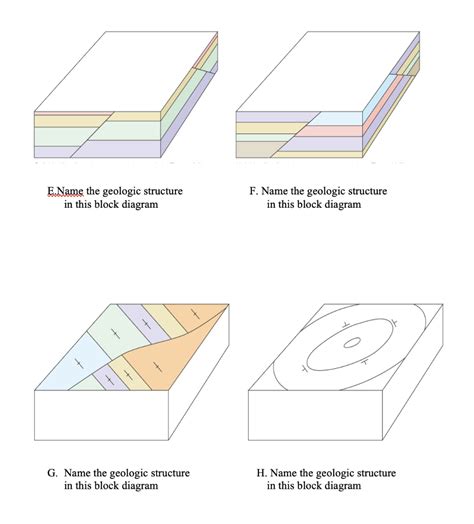 E.Name the geologic structure in this block diagram

F. Name the geologic structure in this block diagram

G. Name the geologic structure in this block diagram

H. Name the geologic structure in this block diagram