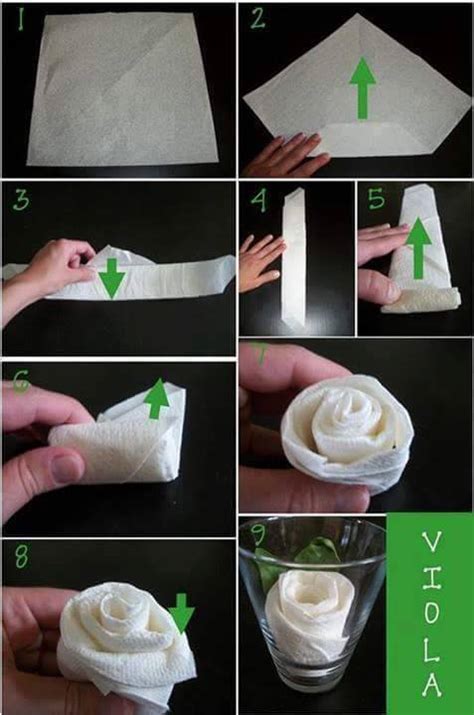 1

2

3

4

5

6

7

8

9

VIOLA