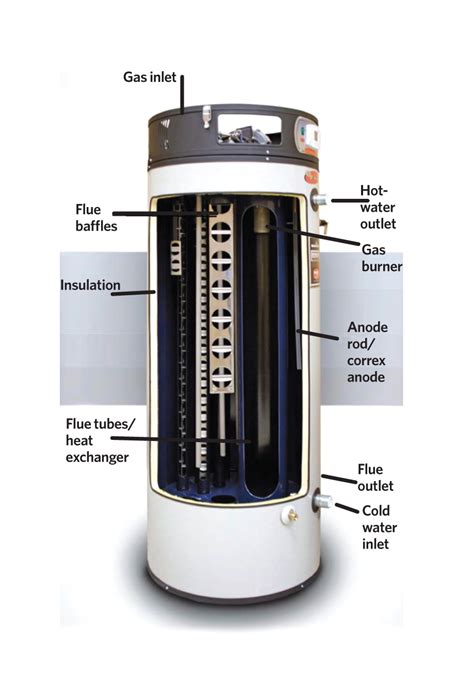 Gas inlet

Flue baffles

Insulation

Flue tubes/ heat exchanger

Hot-water outlet

Gas burner

Anode rod/ correx anode

Flue outlet

Cold water inlet