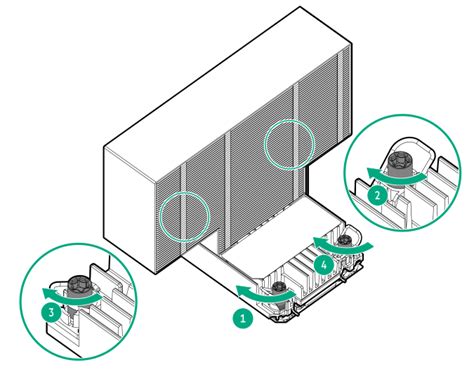 2

4

3

1