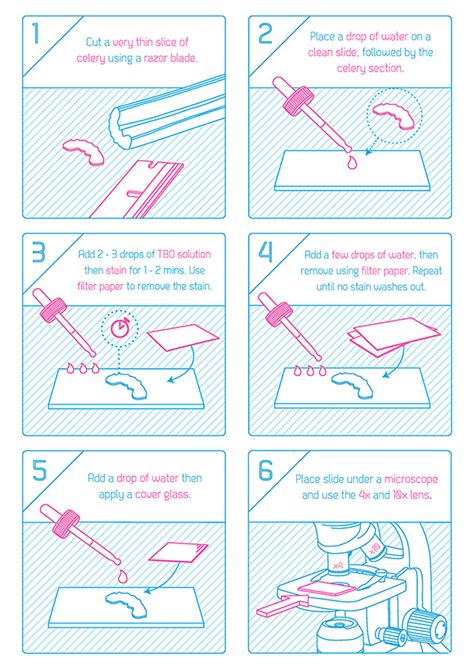 1
Cut a very thin slice of celery using a razor blade.

2
Place a drop of water on a clean slide, followed by the celery section.

3
Add 2 - 3 drops of TBO solution then stain for 1 - 2 mins. Use filter paper to remove the stain.

4
Add a few drops of water, then remove using filter paper. Repeat until no stain washes out.

5
Add a drop of water then apply a cover glass.

6
Place slide under a microscope and use the 4x and 10x lens.

x4
x10