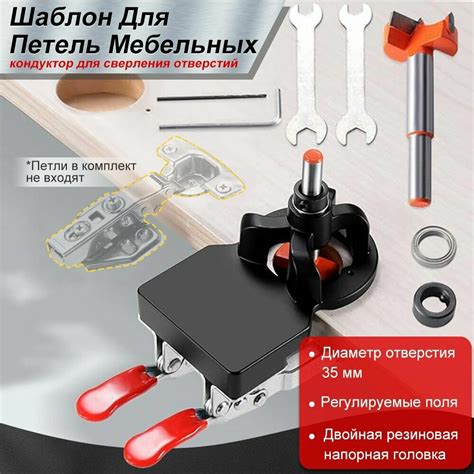 Шаблон Для Петель Мебельных
кондуктор для сверления отверстий

*Петли в комплект не входят

• Диаметр отверстия 35 мм
• Регулируемые поля
• Двойная резиновая напорная головка