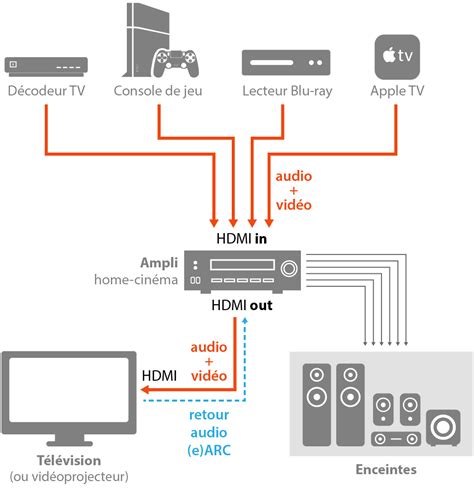 Décodeur TV
Console de jeu
Lecteur Blu-ray
tv
Apple TV

audio
+
vidéo

HDMI in

Ampli
home-cinéma

HDMI out

audio
+
vidéo

HDMI

retour
audio
(e)ARC

Télévision
(ou vidéoprojecteur)

Enceintes