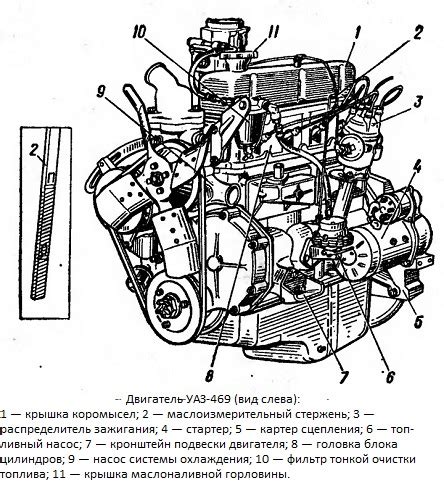 10
11
1
2
9
3
2
4
5
8
7
6

Двигатель УАЗ-469 (вид слева):
1 — крышка коромысел; 2 — маслоизмерительный стержень; 3 — распределитель зажигания; 4 — стартер; 5 — картер сцепления; 6 — топливный насос; 7 — кронштейн подвески двигателя; 8 — головка блока цилиндров; 9 — насос системы охлаждения; 10 — фильтр тонкой очистки топлива; 11 — крышка маслоналивной горловины.