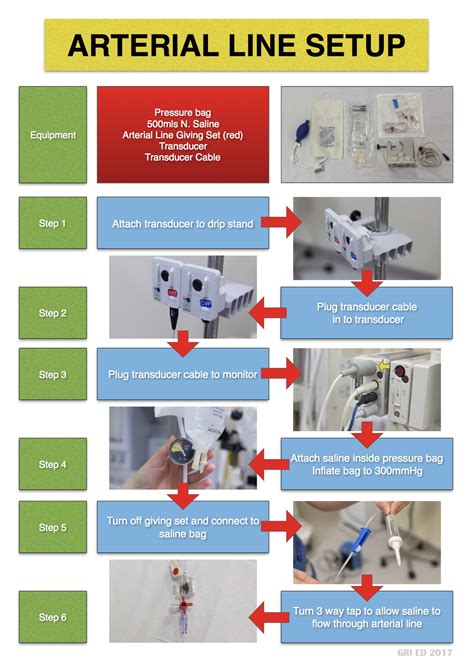 ARTERIAL LINE SETUP

Equipment

Pressure bag
500mls N. Saline
Arterial Line Giving Set (red)
Transducer
Transducer Cable

Step 1

Attach transducer to drip stand

Step 2

ART

CVP

Plug transducer cable in to transducer

Step 3

Plug transducer cable to monitor

Step 4

Attach saline inside pressure bag
Inflate bag to 300mmHg

Step 5

Turn off giving set and connect to saline bag

Step 6

Turn 3 way tap to allow saline to flow through arterial line

GRI ED 2017