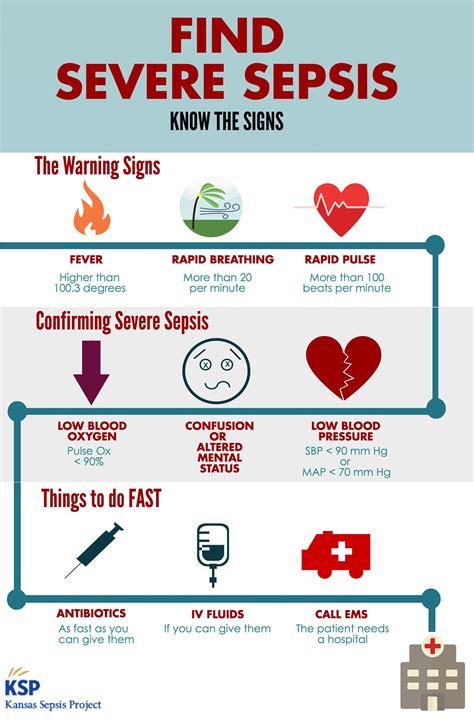 FIND
SEVERE SEPSIS
KNOW THE SIGNS

The Warning Signs

FEVER
Higher than 100.3 degrees

RAPID BREATHING
More than 20 per minute

RAPID PULSE
More than 100 beats per minute

Confirming Severe Sepsis

LOW BLOOD OXYGEN
Pulse Ox < 90%

CONFUSION OR ALTERED MENTAL STATUS

LOW BLOOD PRESSURE
SBP < 90 mm Hg or MAP < 70 mm Hg

Things to do FAST

ANTIBIOTICS
As fast as you can give them

IV FLUIDS
If you can give them

CALL EMS
The patient needs a hospital

KSP
Kansas Sepsis Project