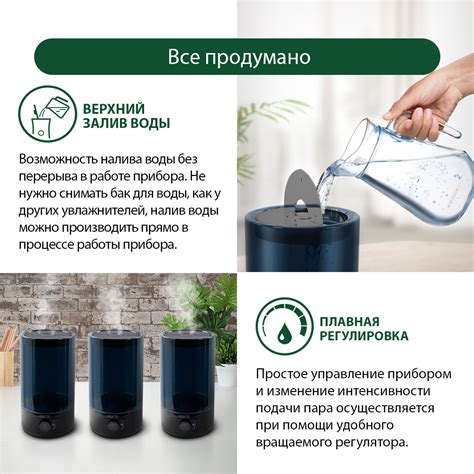 Все продумано

ВЕРХНИЙ ЗАЛИВ ВОДЫ

Возможность налива воды без перерыва в работе прибора. Не нужно снимать бак для воды, как у других увлажнителей, налив воды можно производить прямо в процессе работы прибора.

ПЛАВНАЯ РЕГУЛИРОВКА

Простое управление прибором и изменение интенсивности подачи пара осуществляется при помощи удобного вращаемого регулятора.