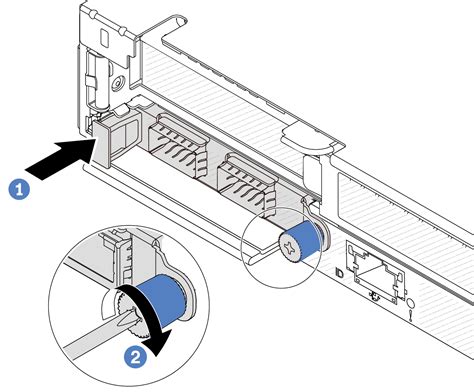 1
2
ID