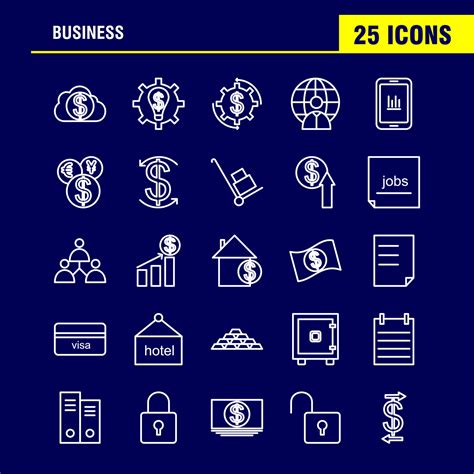 BUSINESS

25 ICONS

jobs

visa

hotel