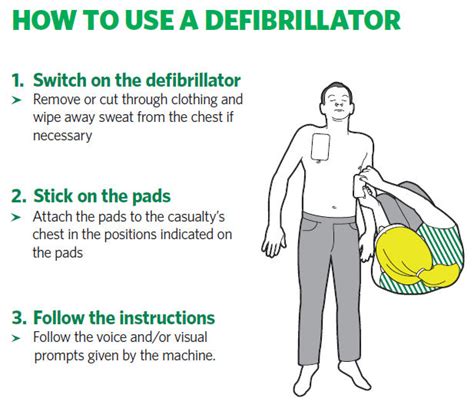 HOW TO USE A DEFIBRILLATOR

1. Switch on the defibrillator
➤ Remove or cut through clothing and wipe away sweat from the chest if necessary

2. Stick on the pads
➤ Attach the pads to the casualty's chest in the positions indicated on the pads

3. Follow the instructions
➤ Follow the voice and/or visual prompts given by the machine.