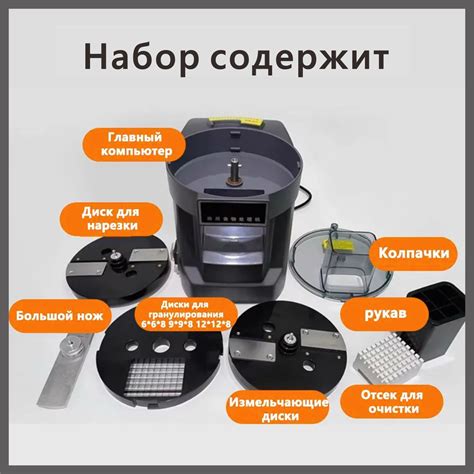 Набор содержит

Главный компьютер

Диск для нарезки

Колпачки

Большой нож

Диски для гранулирования 6*6*8 9*9*8 12*12*8

рукав

Измельчающие диски

Отсек для очистки