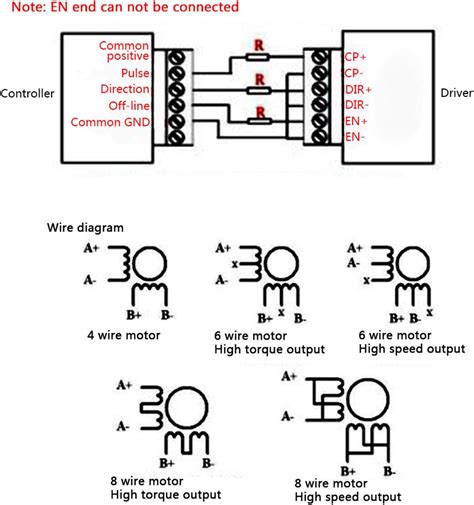 Note: EN end can not be connected

Controller

Common positive
Pulse
Direction
Off-line
Common GND

R
R
R

CP+
CP-
DIR+
DIR-
EN+
EN-

Driver

Wire diagram

A+
A-
B+
B-
4 wire motor

A+
x
A-
B+
x
B-
6 wire motor
High torque output

A+
A-
x
B+
B-
x
6 wire motor
High speed output

A+
A-
B+
B-
8 wire motor
High torque output

A+
A-
B+
B-
8 wire motor
High speed output