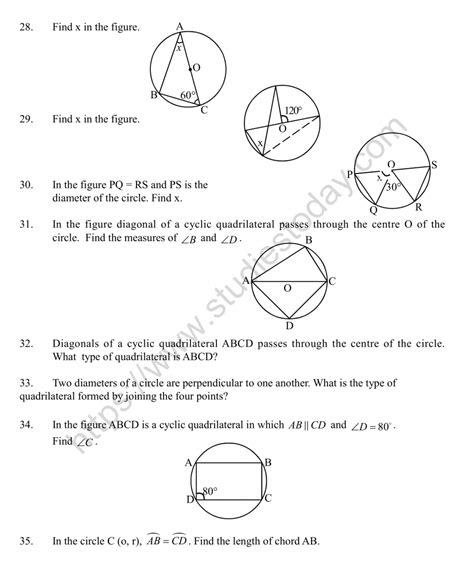 28. Find x in the figure.

A
x
O
B
60°
C

29. Find x in the figure.

120°
O
x

30. In the figure PQ = RS and PS is the diameter of the circle. Find x.

P
O
S
x
30°
Q
R

31. In the figure diagonal of a cyclic quadrilateral passes through the centre O of the circle. Find the measures of $\angle B$ and $\angle D$.

B
A
O
C
D

32. Diagonals of a cyclic quadrilateral ABCD passes through the centre of the circle. What type of quadrilateral is ABCD?

33. Two diameters of a circle are perpendicular to one another. What is the type of quadrilateral formed by joining the four points?

34. In the figure ABCD is a cyclic quadrilateral in which $AB \parallel CD$ and $\angle D = 80^\circ$. Find $\angle C$.

A
B
80°
D
C

35. In the circle C (o, r), $\widehat{AB} = \widehat{CD}$. Find the length of chord AB.

https://www.studiestoday.com