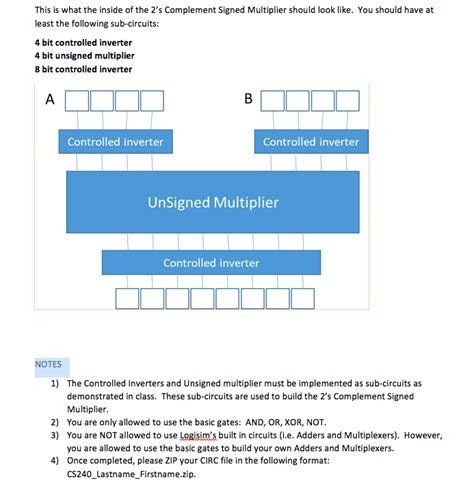 This is what the inside of the 2's Complement Signed Multiplier should look like. You should have at least the following sub-circuits:

4 bit controlled inverter
4 bit unsigned multiplier
8 bit controlled inverter

A

B

Controlled inverter

Controlled inverter

UnSigned Multiplier

Controlled inverter

NOTES

1) The Controlled Inverters and Unsigned multiplier must be implemented as sub-circuits as demonstrated in class. These sub-circuits are used to build the 2's Complement Signed Multiplier.
2) You are only allowed to use the basic gates: AND, OR, XOR, NOT.
3) You are NOT allowed to use Logisim's built in circuits (i.e. Adders and Multiplexers). However, you are allowed to use the basic gates to build your own Adders and Multiplexers.
4) Once completed, please ZIP your CIRC file in the following format: CS240_Lastname_Firstname.zip.