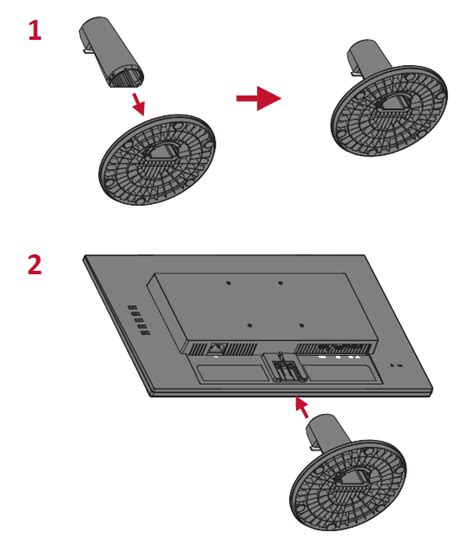 1

2