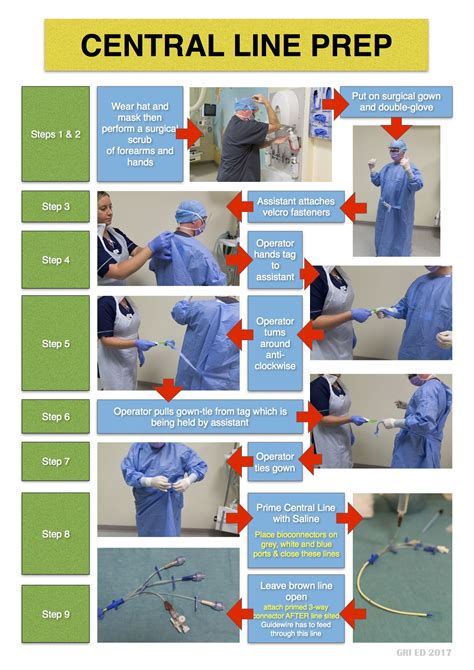 CENTRAL LINE PREP

Steps 1 & 2

Wear hat and mask then perform a surgical scrub of forearms and hands

Put on surgical gown and double-glove

Step 3

Assistant attaches velcro fasteners

Step 4

Operator hands tag to assistant

Step 5

Operator turns around anti-clockwise

Step 6

Operator pulls gown-tie from tag which is being held by assistant

Step 7

Operator ties gown

Step 8

Prime Central Line with Saline

Place bioconnectors on grey, white and blue ports & close these lines

Step 9

Leave brown line open

attach primed 3-way connector AFTER line sited

Guidewire has to feed through this line

GRI ED 2017