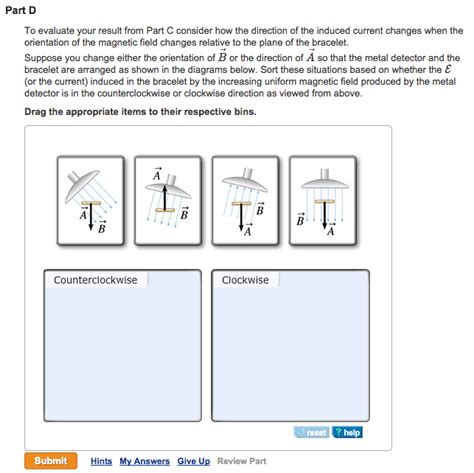 Part D

To evaluate your result from Part C consider how the direction of the induced current changes when the orientation of the magnetic field changes relative to the plane of the bracelet.

Suppose you change either the orientation of $\vec{B}$ or the direction of $\vec{A}$ so that the metal detector and the bracelet are arranged as shown in the diagrams below. Sort these situations based on whether the $\mathcal{E}$ (or the current) induced in the bracelet by the increasing uniform magnetic field produced by the metal detector is in the counterclockwise or clockwise direction as viewed from above.

Drag the appropriate items to their respective bins.

$\vec{A}$ $\vec{B}$

$\vec{A}$ $\vec{B}$

$\vec{B}$ $\vec{A}$

$\vec{B}$ $\vec{A}$

Counterclockwise

Clockwise

reset ? help

Submit Hints My Answers Give Up Review Part