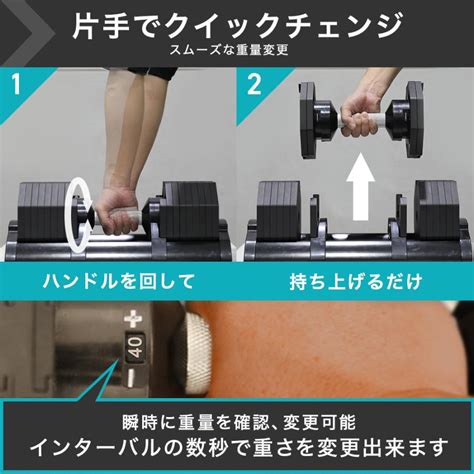 片手でクイックチェンジ
スムーズな重量変更

1

2

ハンドルを回して

持ち上げるだけ

+
40
-

瞬時に重量を確認、変更可能
インターバルの数秒で重さを変更出来ます