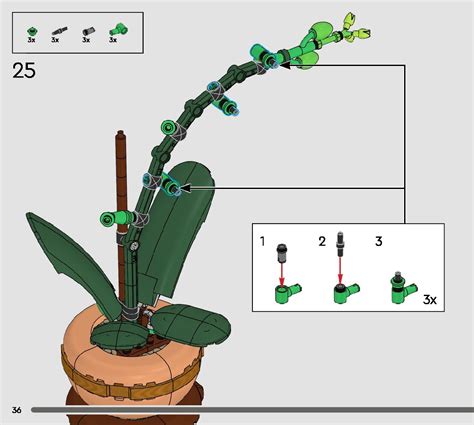 3x 3x 3x 3x

25

1 2 3

3x

36