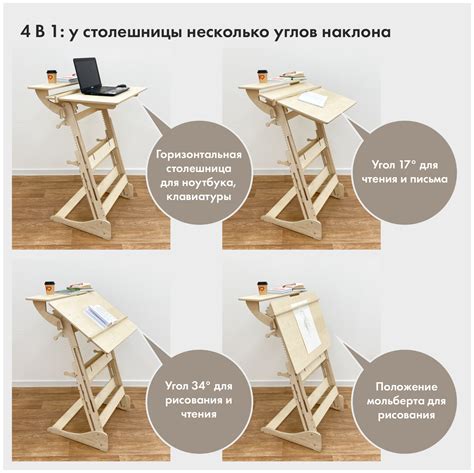 4 В 1: у столешницы несколько углов наклона

Горизонтальная столешница для ноутбука, клавиатуры

Угол 17° для чтения и письма

Угол 34° для рисования и чтения

Положение мольберта для рисования