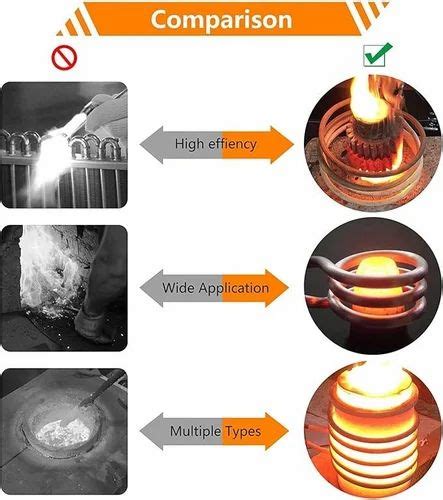 Comparison

High effiency

Wide Application

Multiple Types