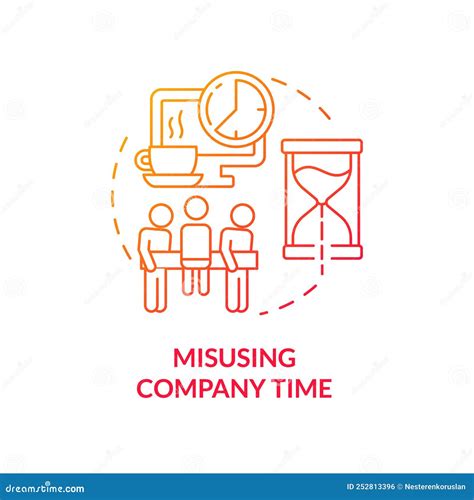 MISUSING
COMPANY TIME

dreamstime.com

ID 252813396 © Nesterenkoruslan