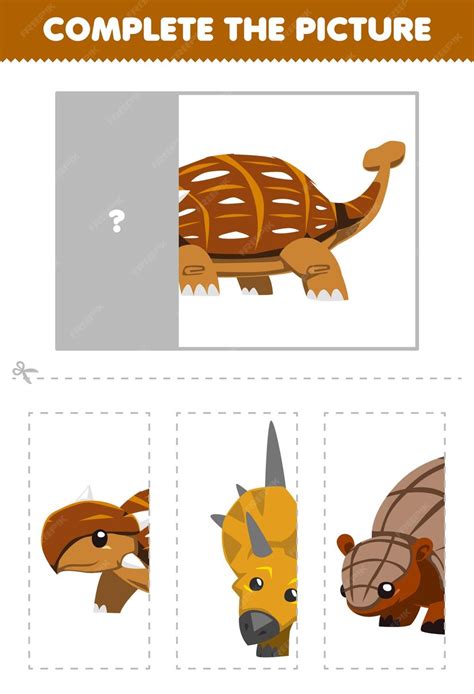 COMPLETE THE PICTURE

?