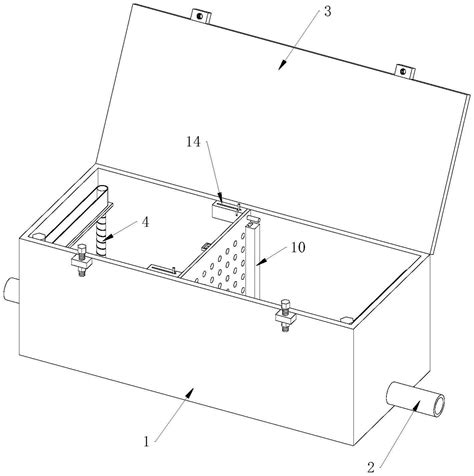 3
14
4
10
1
2