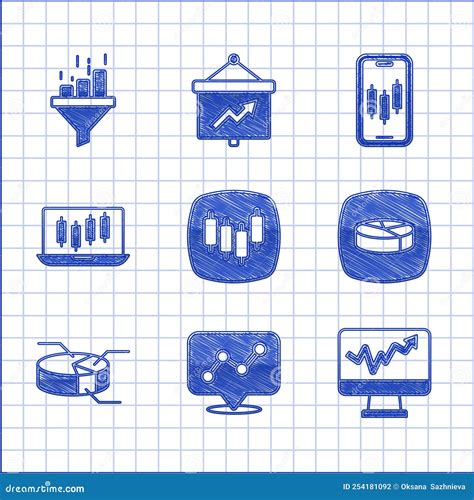 dreamstime.com

ID 254181092 © Oksana Sazhnieva