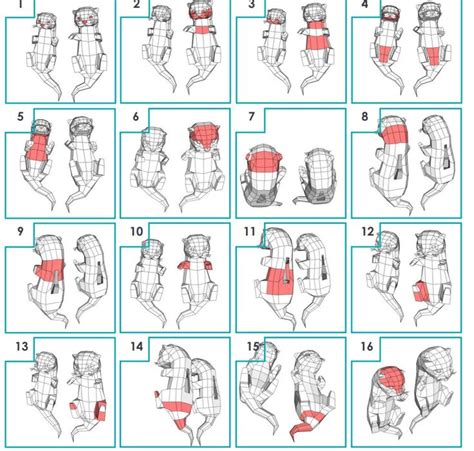 1

2

3

4

5

6

7

8

9

10

11

12

13

14

15

16