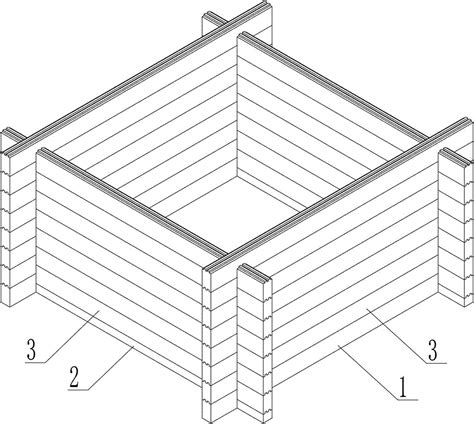 3
2
3
1