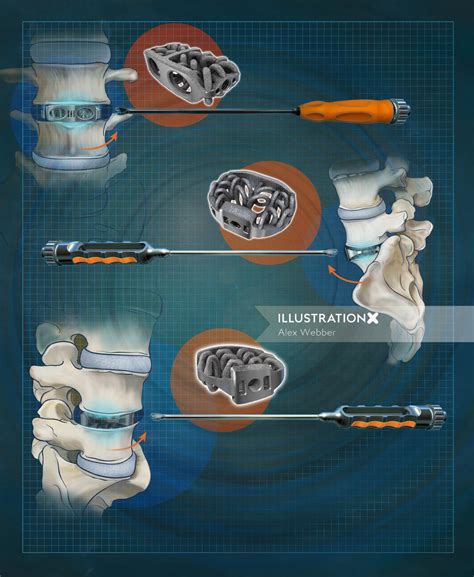 ILLUSTRATIONX
Alex Webber