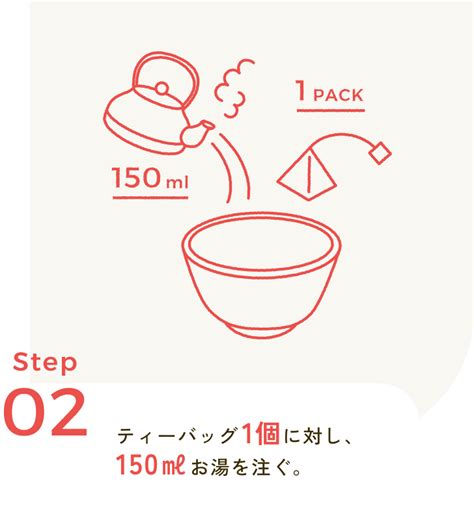 1 PACK

150 ml

Step
02

ティーバッグ1個に対し、
150㎖お湯を注ぐ。