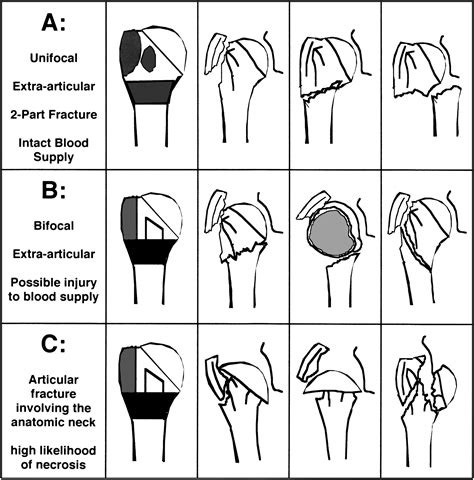 A:

Unifocal

Extra-articular

2-Part Fracture

Intact Blood Supply

B:

Bifocal

Extra-articular

Possible injury to blood supply

C:

Articular fracture involving the anatomic neck

high likelihood of necrosis