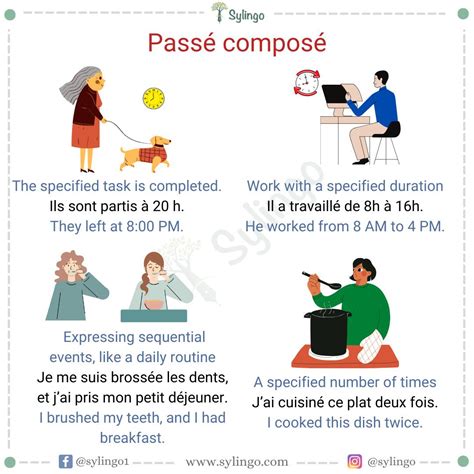 Sylingo

Passé composé

The specified task is completed.
Ils sont partis à 20 h.
They left at 8:00 PM.

Work with a specified duration
Il a travaillé de 8h à 16h.
He worked from 8 AM to 4 PM.

Sylingo

Expressing sequential events, like a daily routine
Je me suis brossée les dents, et j'ai pris mon petit déjeuner.
I brushed my teeth, and I had breakfast.

A specified number of times
J'ai cuisiné ce plat deux fois.
I cooked this dish twice.

@sylingo1 www.sylingo.com @sylingo