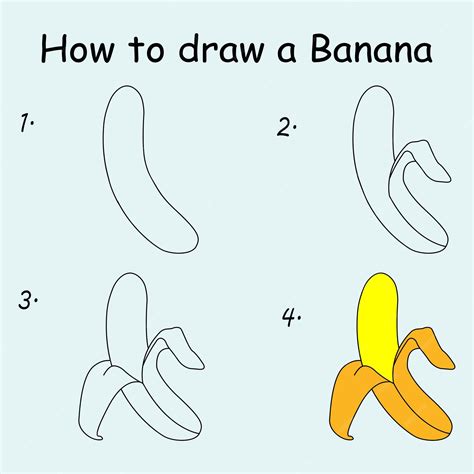 How to draw a Banana

1.

2.

3.

4.