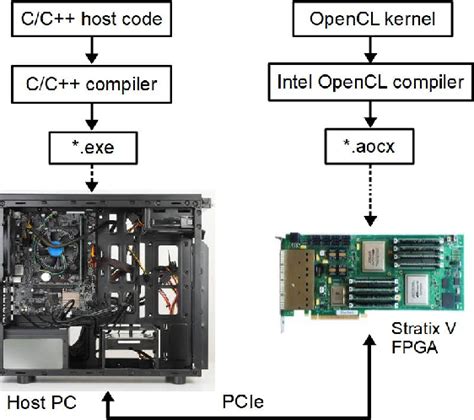 C/C++ host code

C/C++ compiler

*.exe

OpenCL kernel

Intel OpenCL compiler

*.aocx

Stratix V FPGA

Host PC

PCIe