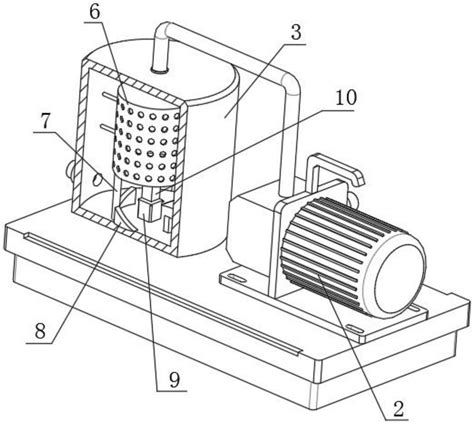 6
3
10
7
8
9
2