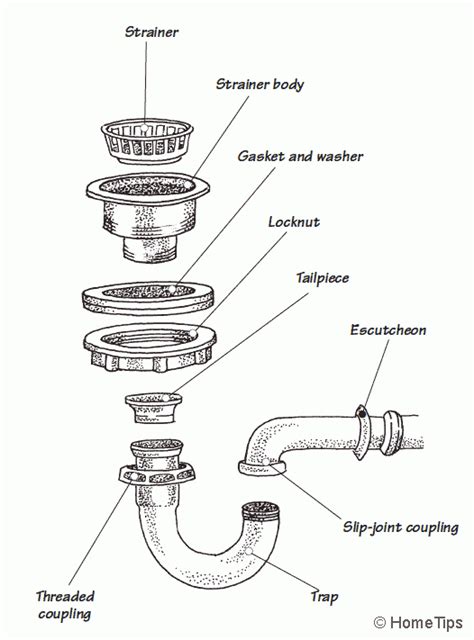 Strainer

Strainer body

Gasket and washer

Locknut

Tailpiece

Escutcheon

Slip-joint coupling

Threaded coupling

Trap

© HomeTips