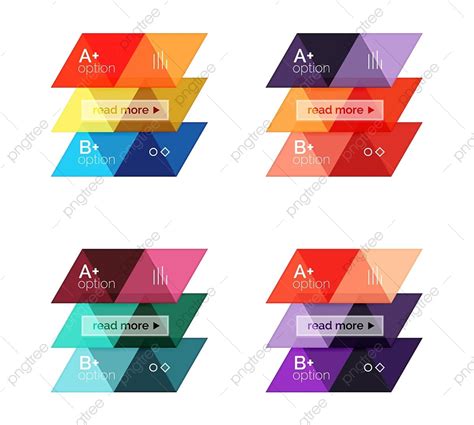 A+
option

read more ▶

B+
option

A+
option

read more ▶

B+
option

A+
option

read more ▶

B+
option

A+
option

read more ▶

B+
option

pngtree