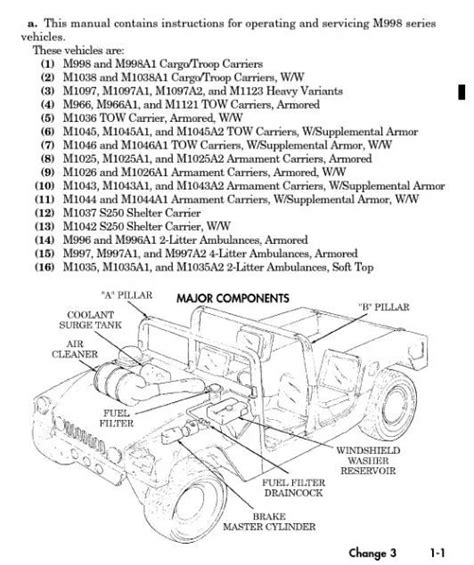 a. This manual contains instructions for operating and servicing M998 series vehicles.

These vehicles are:
(1) M998 and M998A1 Cargo/Troop Carriers
(2) M1038 and M1038A1 Cargo/Troop Carriers, W/W
(3) M1097, M1097A1, M1097A2, and M1123 Heavy Variants
(4) M966, M966A1, and M1121 TOW Carriers, Armored
(5) M1036 TOW Carrier, Armored, W/W
(6) M1045, M1045A1, and M1045A2 TOW Carriers, W/Supplemental Armor
(7) M1046 and M1046A1 TOW Carriers, W/Supplemental Armor, W/W
(8) M1025, M1025A1, and M1025A2 Armament Carriers, Armored
(9) M1026 and M1026A1 Armament Carriers, Armored, W/W
(10) M1043, M1043A1, and M1043A2 Armament Carriers, W/Supplemental Armor
(11) M1044 and M1044A1 Armament Carriers, W/Supplemental Armor, W/W
(12) M1037 S250 Shelter Carrier
(13) M1042 S250 Shelter Carrier, W/W
(14) M996 and M996A1 2-Litter Ambulances, Armored
(15) M997, M997A1, and M997A2 4-Litter Ambulances, Armored
(16) M1035, M1035A1, and M1035A2 2-Litter Ambulances, Soft Top

MAJOR COMPONENTS

"A" PILLAR
"B" PILLAR
COOLANT SURGE TANK
AIR CLEANER
FUEL FILTER
WINDSHIELD WASHER RESERVOIR
FUEL FILTER DRAINCOCK
BRAKE MASTER CYLINDER

Change 3 1-1