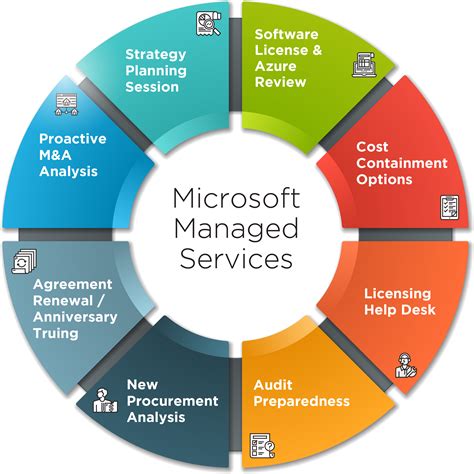 Microsoft Managed Services

Software License & Azure Review

Cost Containment Options

Licensing Help Desk

Audit Preparedness

New Procurement Analysis

Agreement Renewal / Anniversary Truing

Proactive M&A Analysis

Strategy Planning Session