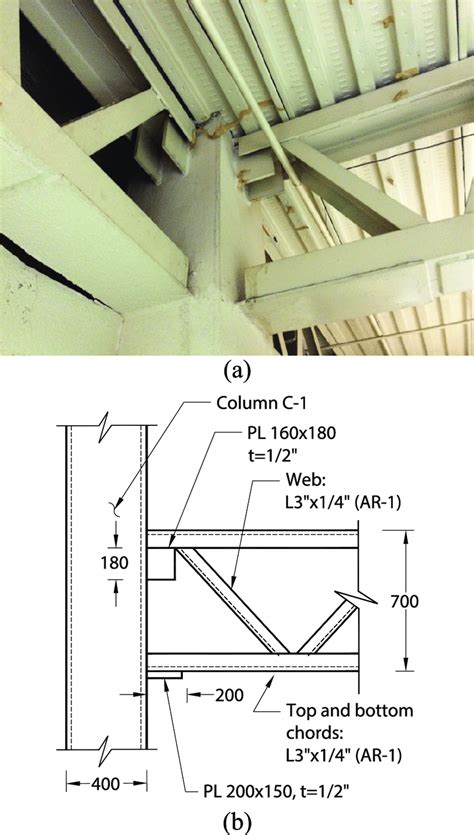 (a)

Column C-1

PL 160x180
t=1/2"

Web:
L3"x1/4" (AR-1)

180

700

200

Top and bottom chords:
L3"x1/4" (AR-1)

400

PL 200x150, t=1/2"

(b)